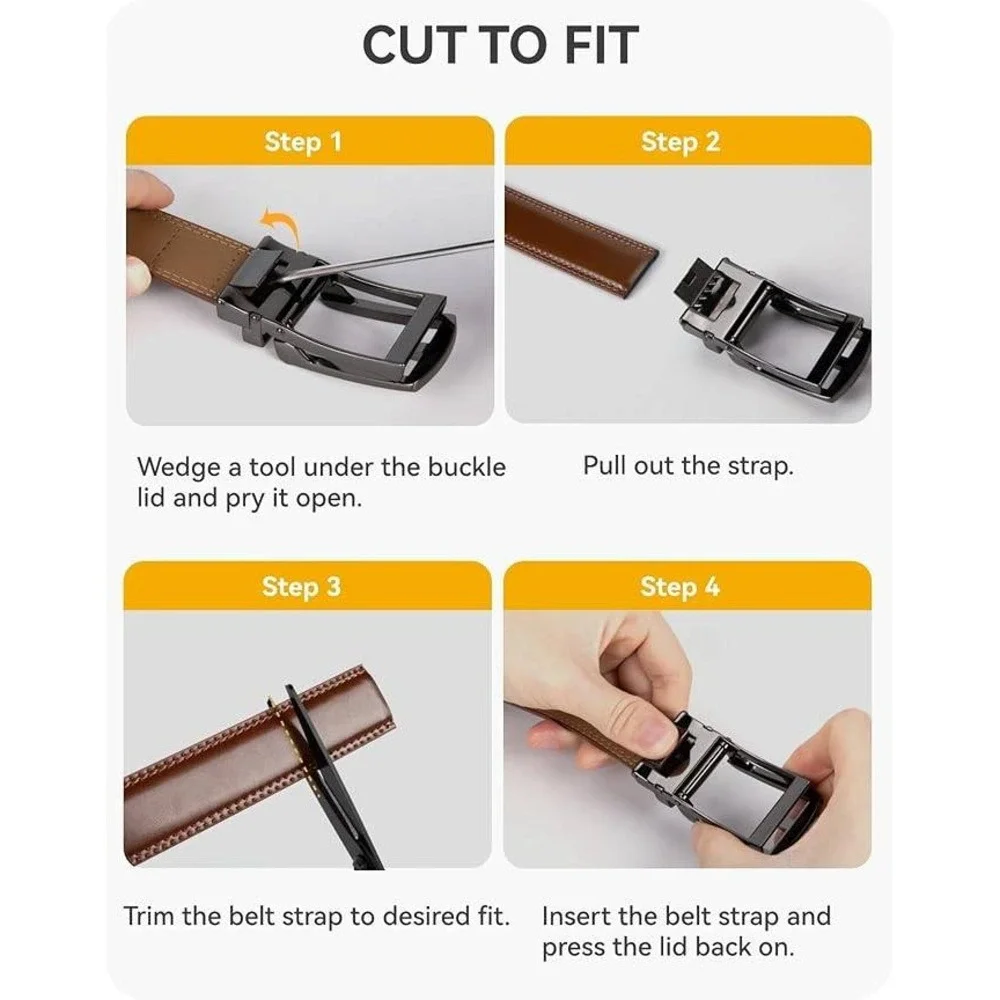 CUT TO FIT

Step 1

Wedge a tool under the buckle lid and pry it open.

Step 2

Pull out the strap.

Step 3

Trim the belt strap to desired fit.

Step 4

Insert the belt strap and press the lid back on.